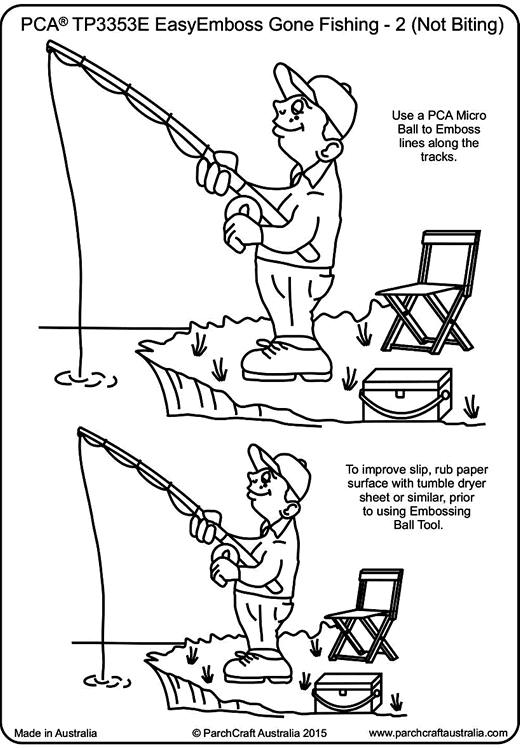 PCA® TP3353E EasyEmboss Gone Fishing - 2 (Not Biting)

Use a PCA Micro Ball to Emboss lines along the tracks.

To improve slip, rub paper surface with tumble dryer sheet or similar, prior to using Embossing Ball Tool.

Made in Australia

© ParchCraft Australia 2015

www.parchcraftaustralia.com